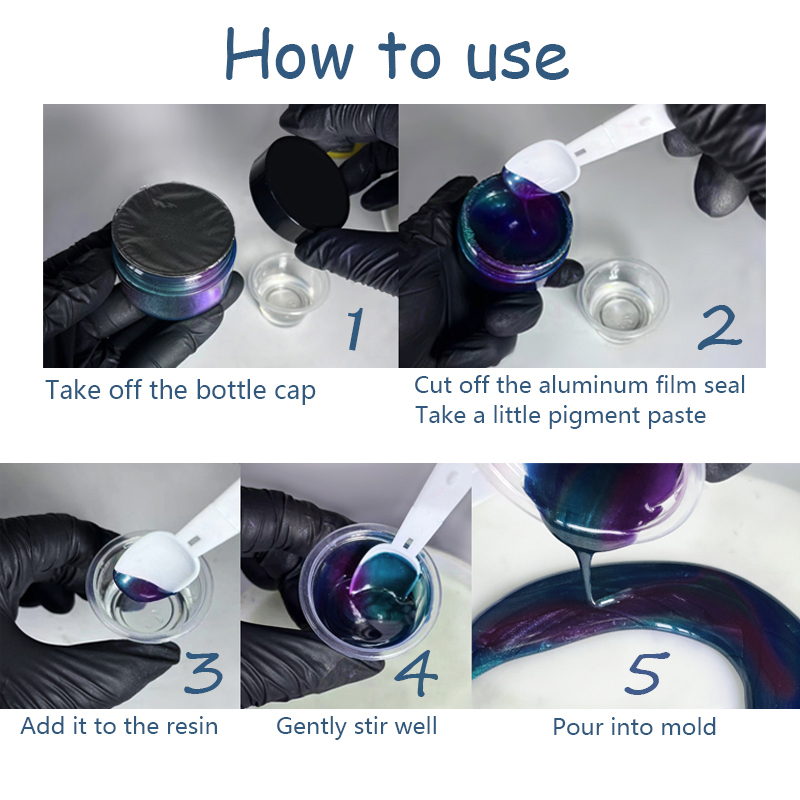 How to use

1
Take off the bottle cap

2
Cut off the aluminum film seal
Take a little pigment paste

3
Add it to the resin

4
Gently stir well

5
Pour into mold